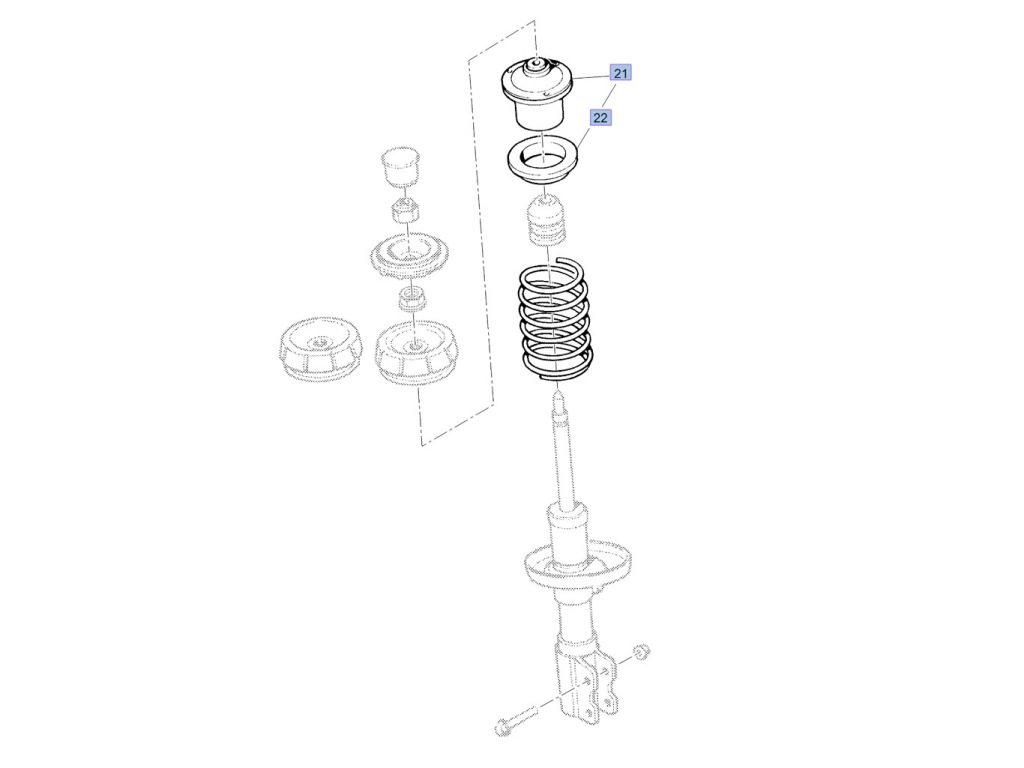 21
22