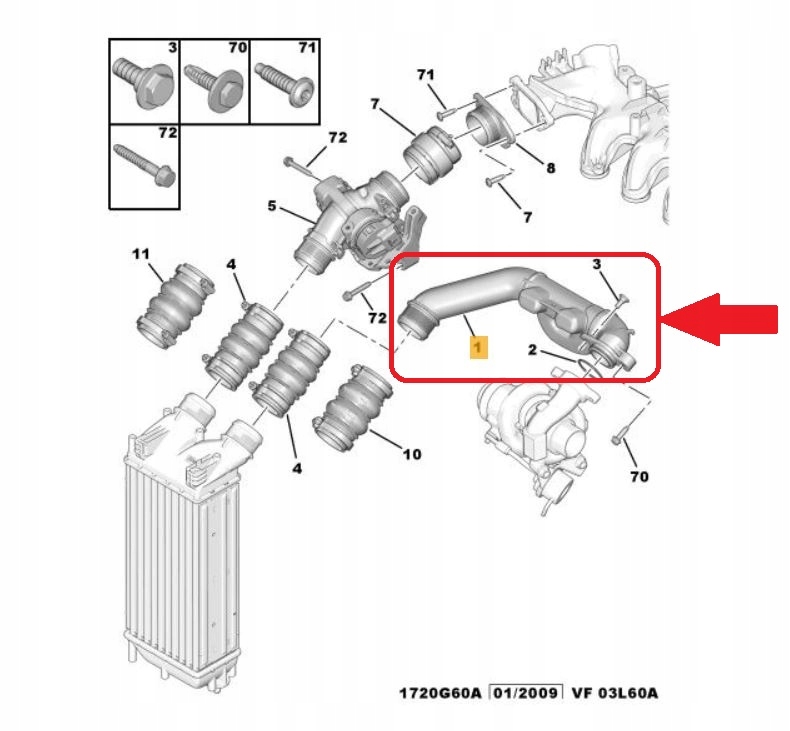 3
70
71
72
71
7
72
8
7
5
11
4
3
72
1
2
4
10
70
1720G60A 01/2009 VF 03L60A