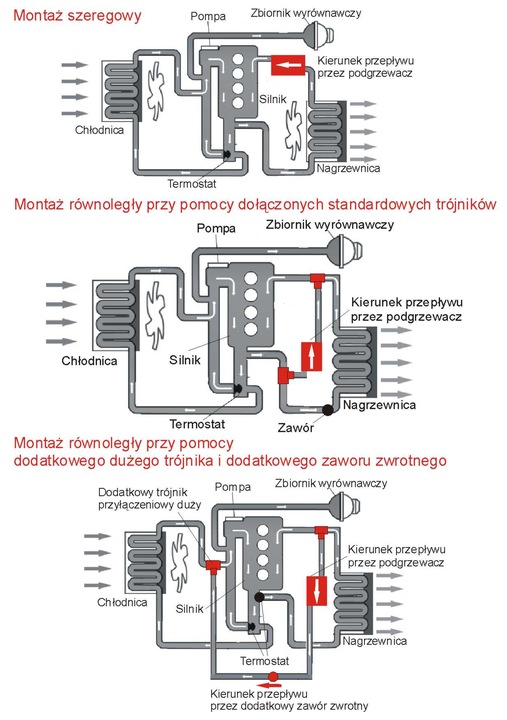 Montaż szeregowy

Pompa

Zbiornik wyrównawczy

Kierunek przepływu przez podgrzewacz

Silnik

Chłodnica

Nagrzewnica

Termostat

Montaż równoległy przy pomocy dołączonych standardowych trójników

Pompa

Zbiornik wyrównawczy

Kierunek przepływu przez podgrzewacz

Chłodnica

Silnik

Nagrzewnica

Termostat

Zawór

Montaż równoległy przy pomocy dodatkowego dużego trójnika i dodatkowego zaworu zwrotnego

Dodatkowy trójnik przyłączeniowy duży

Pompa

Zbiornik wyrównawczy

Kierunek przepływu przez podgrzewacz

Chłodnica

Silnik

Nagrzewnica

Termostat

Kierunek przepływu przez dodatkowy zawór zwrotny