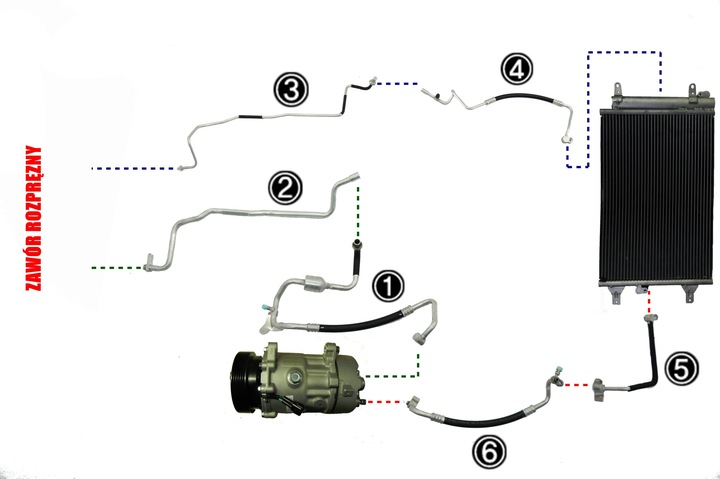 ZAWÓR ROZPRĘŻNY

3

4

2

1

5

6