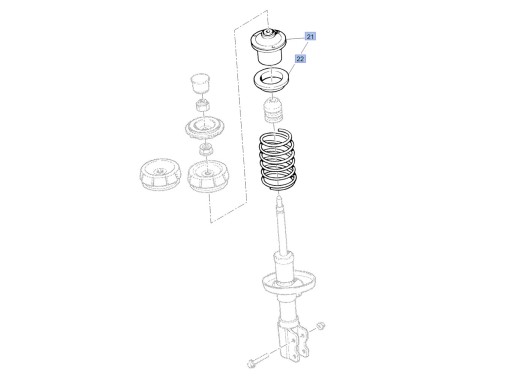 21
22