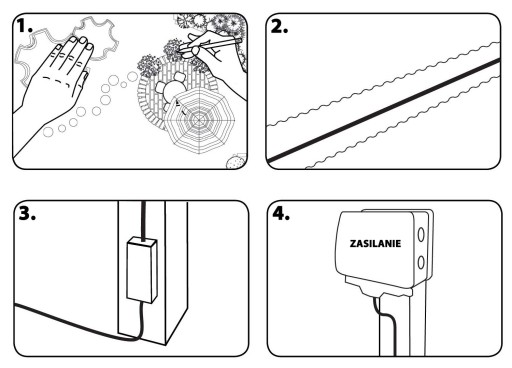 1.

2.

3.

4.

ZASILANIE