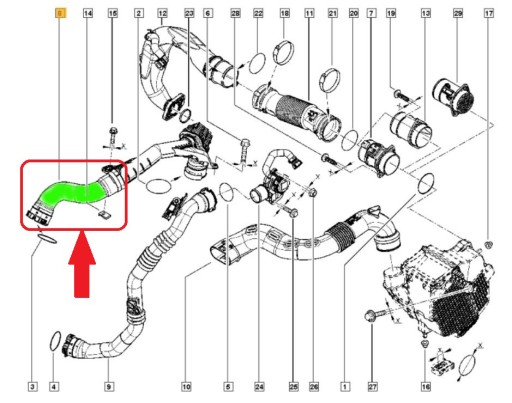 8 14 15 2 12 23 6 28 22 18 11 21 20 7 19 13 29 17

3 4 9 10 5 24 25 26 1 27 16