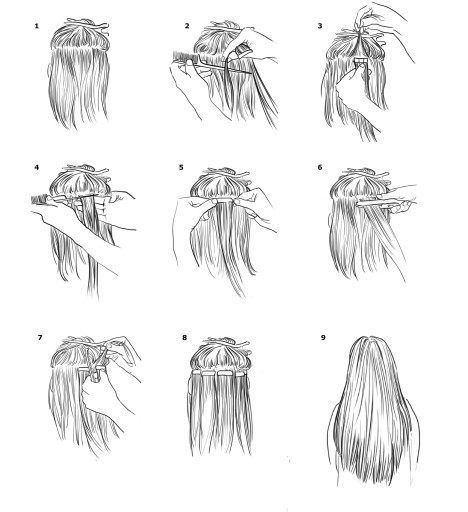 1

2

3

4

5

6

7

8

9