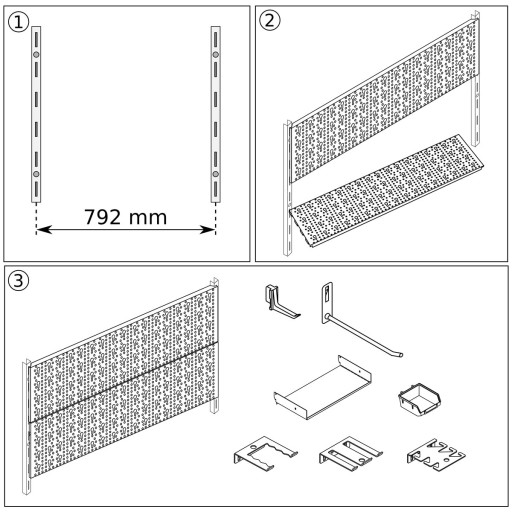 1

792 mm

2

3