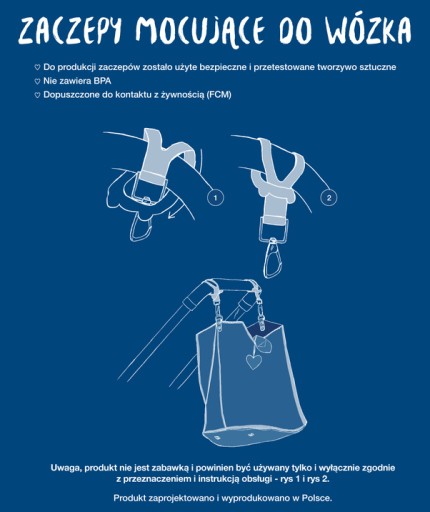 ZACZEPY MOCUJĄCE DO WÓZKA

♡ Do produkcji zaczepów zostało użyte bezpieczne i przetestowane tworzywo sztuczne
♡ Nie zawiera BPA
♡ Dopuszczone do kontaktu z żywnością (FCM)

1

2

Uwaga, produkt nie jest zabawką i powinien być używany tylko i wyłącznie zgodnie z przeznaczeniem i instrukcją obsługi - rys 1 i rys 2.

Produkt zaprojektowano i wyprodukowano w Polsce.