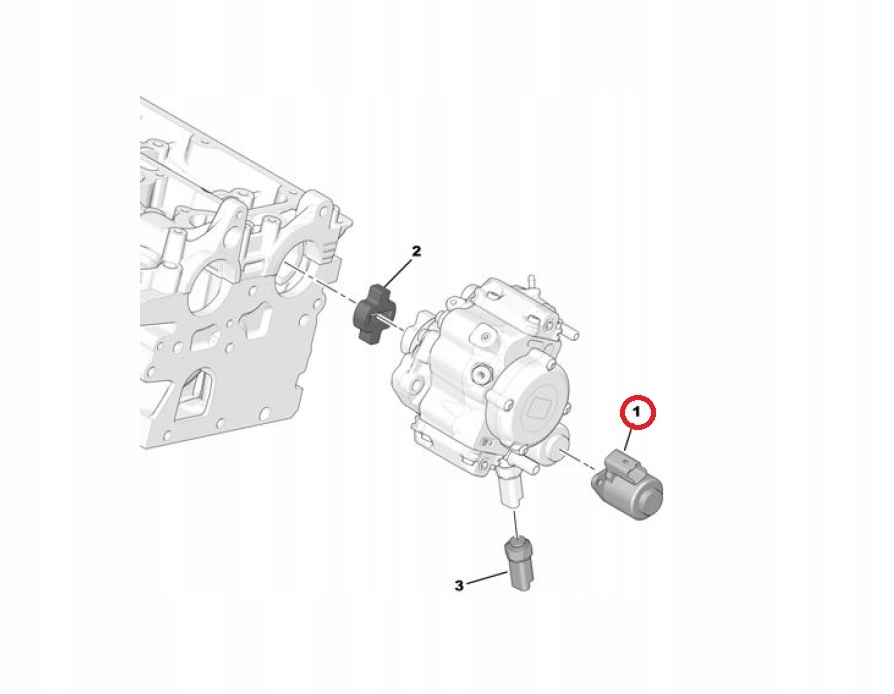 2
1
3