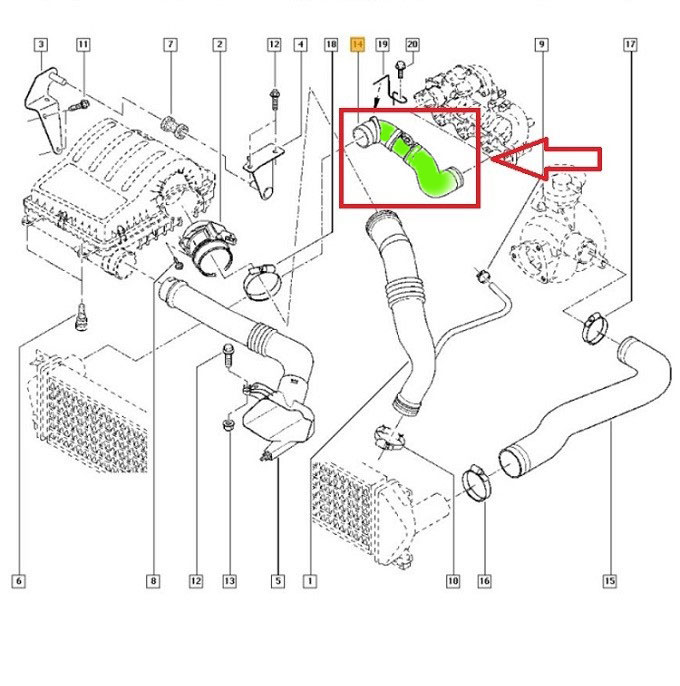 3
11
7
2
12
4
18
14
19
20
9
17

6
8
12
13
5
1
10
16
15