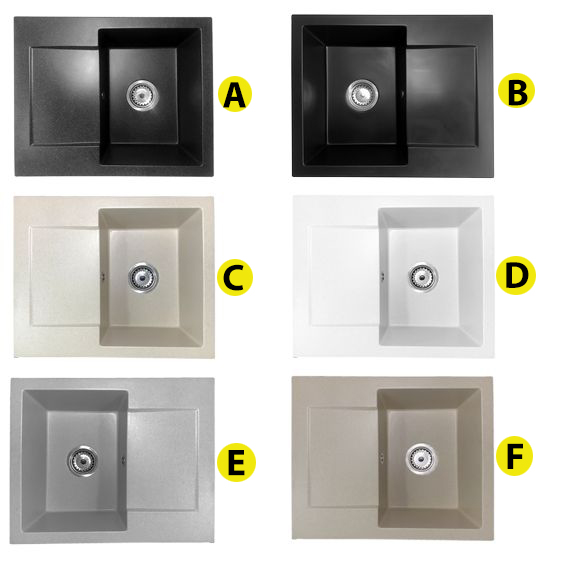 A

B

C

D

E

F