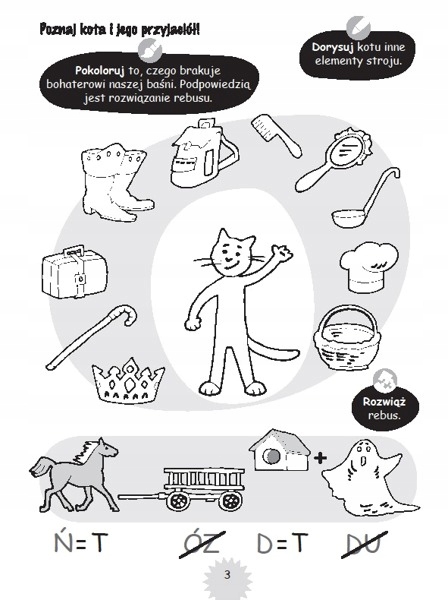 Poznaj kota i jego przyjaciół!

Pokoloruj to, czego brakuje bohaterowi naszej baśni. Podpowiedzią jest rozwiązanie rebusu.

Dorysuj kotu inne elementy stroju.

Rozwiąż rebus.

+

Ń=T ÓZ D=T DU

3