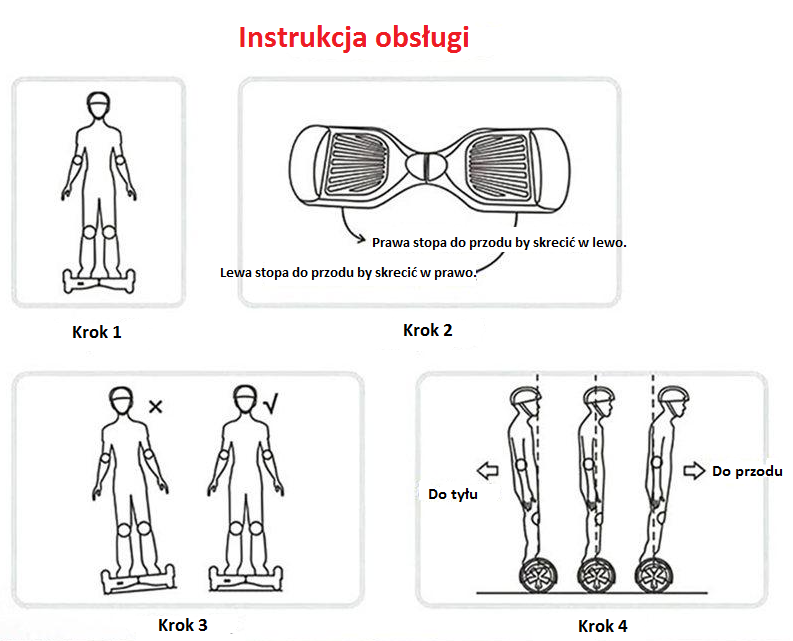 Instrukcja obsługi

Krok 1

Prawa stopa do przodu by skrecić w lewo.

Lewa stopa do przodu by skrecić w prawo.

Krok 2

×

√

Krok 3

Do tyłu

Do przodu

Krok 4