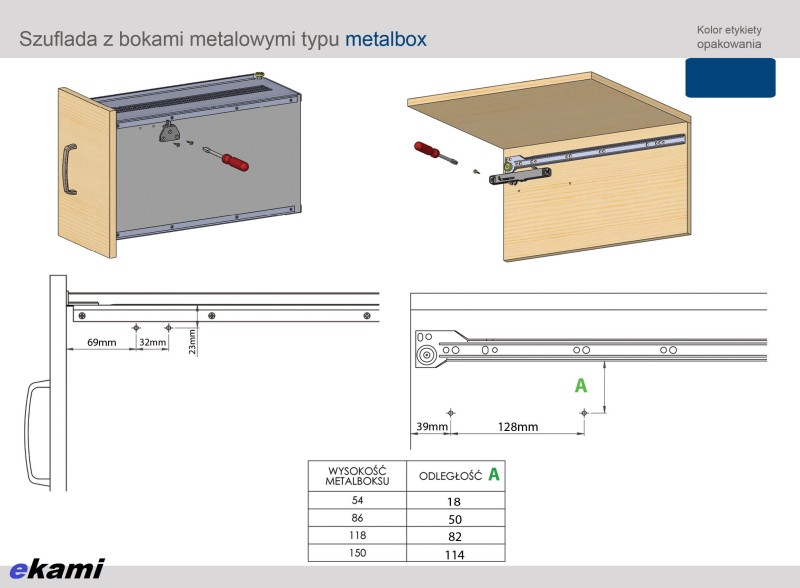 Szuflada z bokami metalowymi typu metalbox

Kolor etykiety opakowania

69mm
32mm
23mm

A
39mm
128mm

| WYSOKOŚĆ METALBOKSU | ODLEGŁOŚĆ A |
|---|---|
| 54 | 18 |
| 86 | 50 |
| 118 | 82 |
| 150 | 114 |

ekami