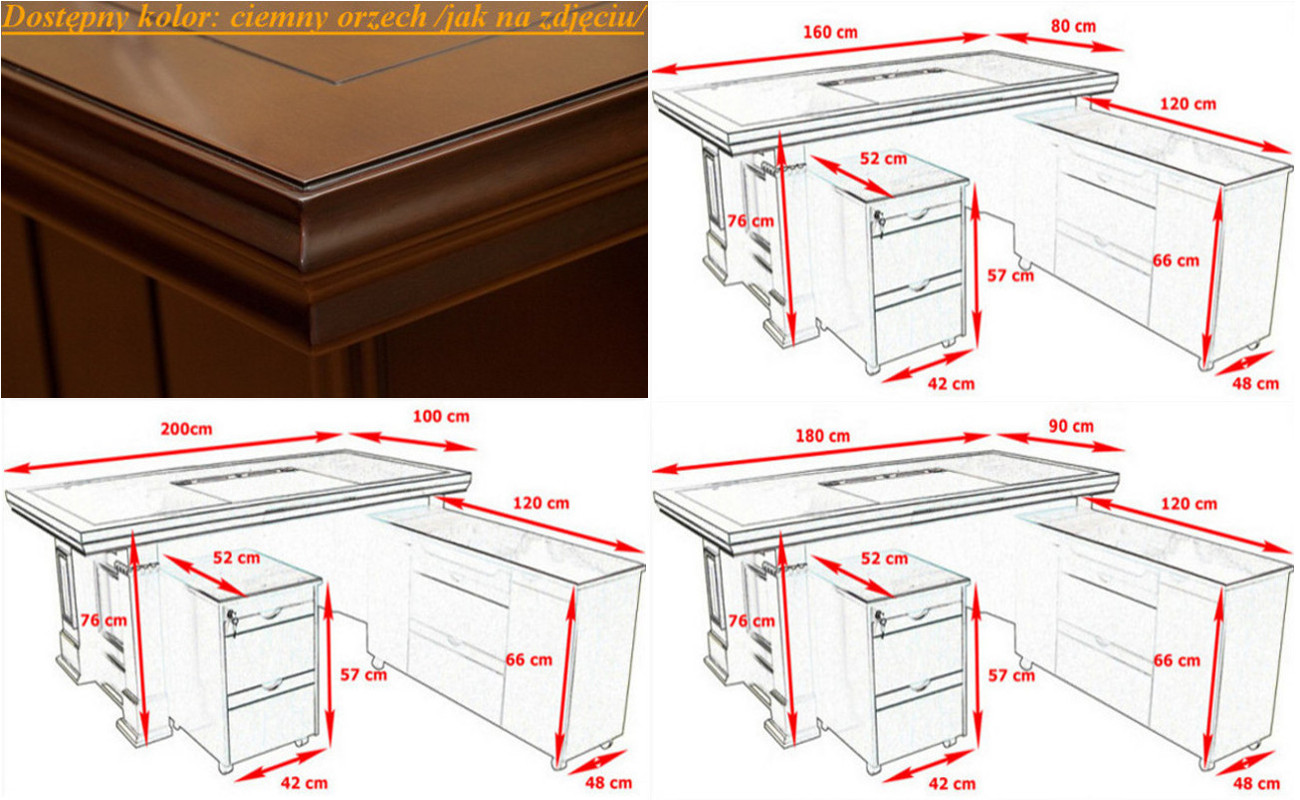 Dostępny kolor: ciemny orzech /jak na zdjęciu/

160 cm
80 cm
120 cm
52 cm
76 cm
57 cm
66 cm
42 cm
48 cm

200cm
100 cm
120 cm
52 cm
76 cm
57 cm
66 cm
42 cm
48 cm

180 cm
90 cm
120 cm
52 cm
76 cm
57 cm
66 cm
42 cm
48 cm