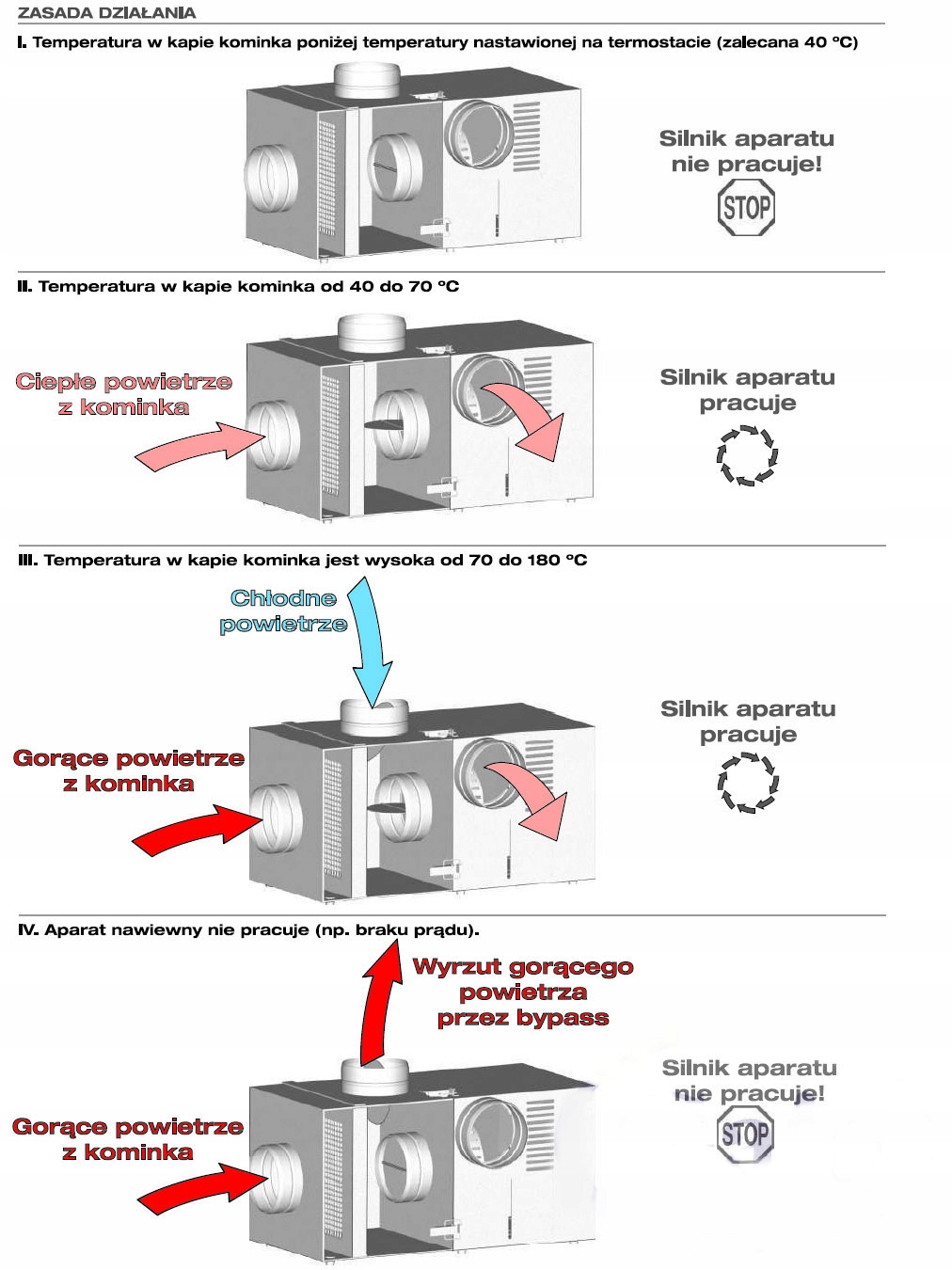 ZASADA DZIAŁANIA

I. Temperatura w kapie kominka poniżej temperatury nastawionej na termostacie (zalecana 40 °C)

Silnik aparatu nie pracuje!

STOP

II. Temperatura w kapie kominka od 40 do 70 °C

Ciepłe powietrze z kominka

Silnik aparatu pracuje

III. Temperatura w kapie kominka jest wysoka od 70 do 180 °C

Chłodne powietrze

Gorące powietrze z kominka

Silnik aparatu pracuje

IV. Aparat nawiewny nie pracuje (np. braku prądu).

Wyrzut gorącego powietrza przez bypass

Gorące powietrze z kominka

Silnik aparatu nie pracuje!

STOP