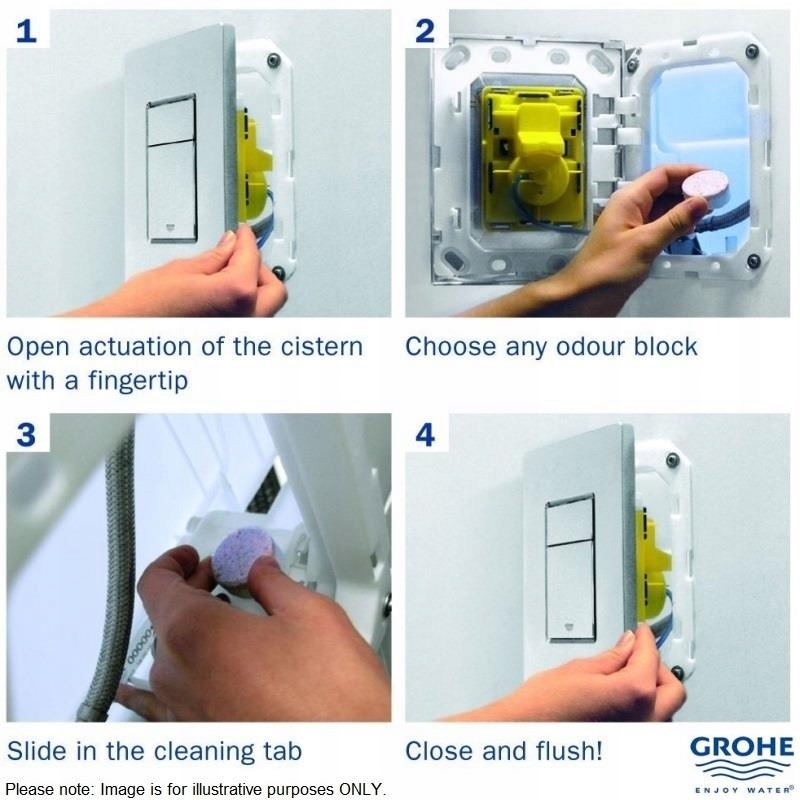 1

Open actuation of the cistern with a fingertip

2

Choose any odour block

3

Slide in the cleaning tab

4

Close and flush!

GROHE
ENJOY WATER®

Please note: Image is for illustrative purposes ONLY.