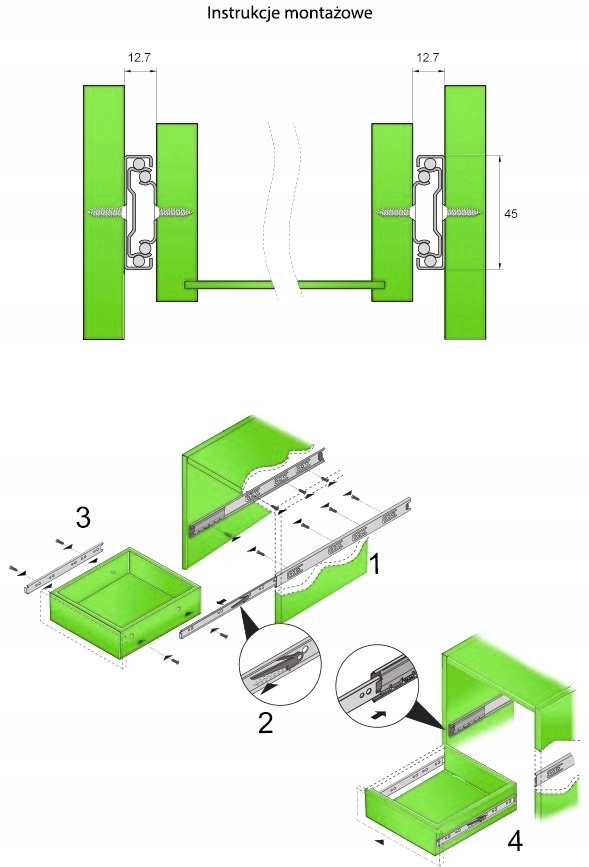 Instrukcje montażowe

12.7

12.7

45

3

1

2

4