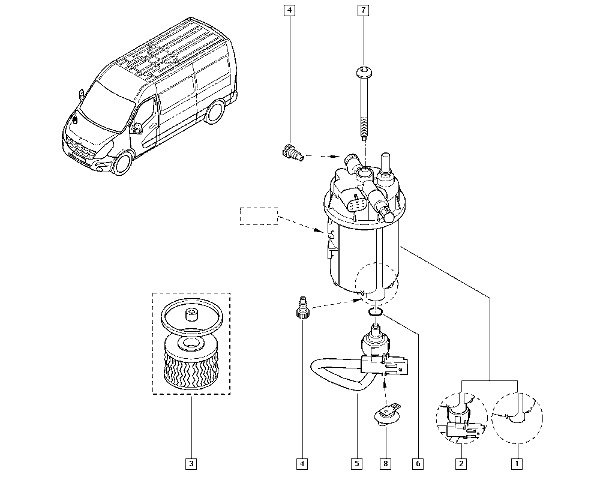 4
7
3
4
5
8
6
2
1