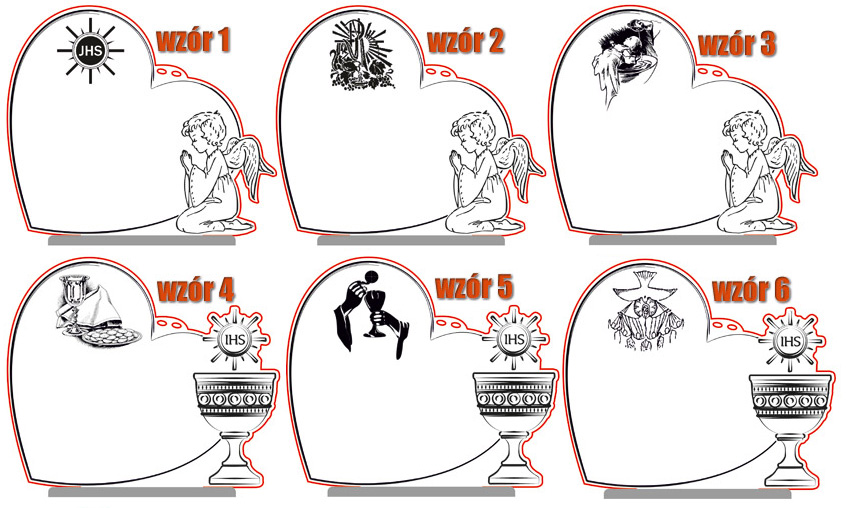 JHS
wzór 1

wzór 2

wzór 3

wzór 4
IHS

wzór 5
IHS

wzór 6
IHS