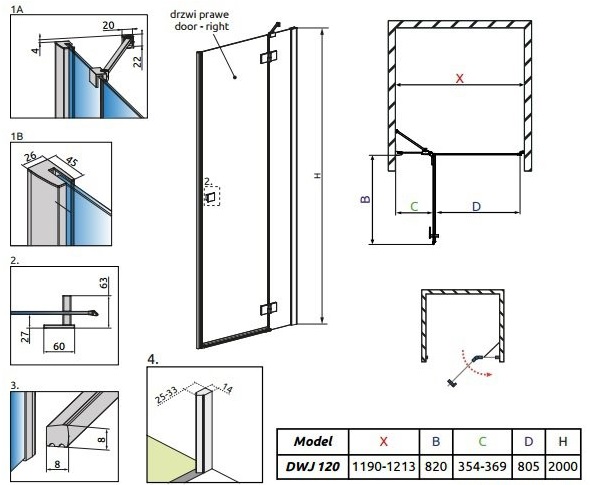 1A

20

4

22

1B

26

45

2.

63

27

60

3.

8

8

drzwi prawe
door - right

2.

H

4.

25-33

14

X

B

C

D

| Model | X | B | C | D | H |
|---|---|---|---|---|---|
| DWJ 120 | 1190-1213 | 820 | 354-369 | 805 | 2000 |