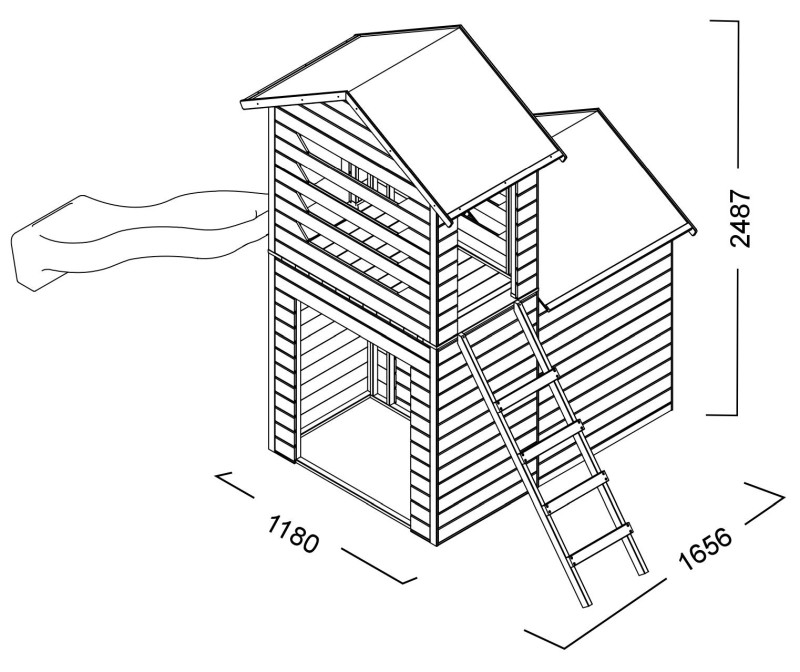 2487

1180

1656