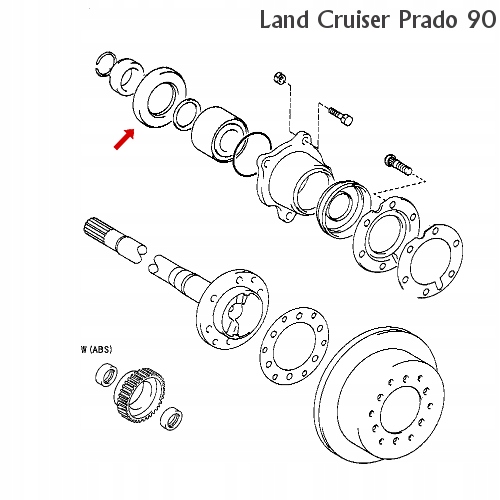 Land Cruiser Prado 90

W (ABS)