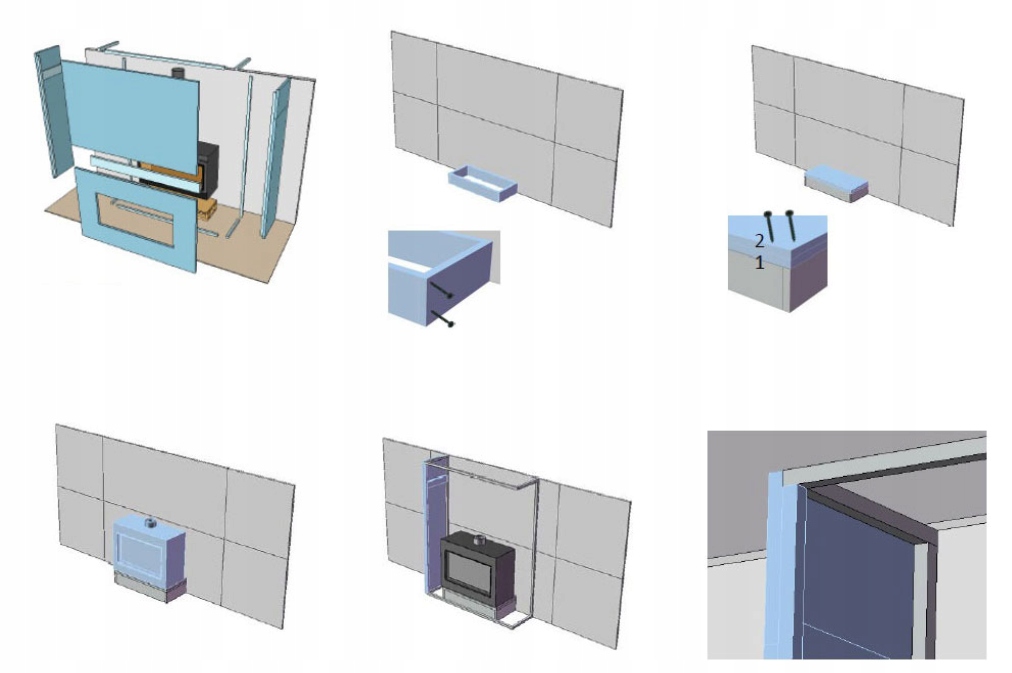 2
1