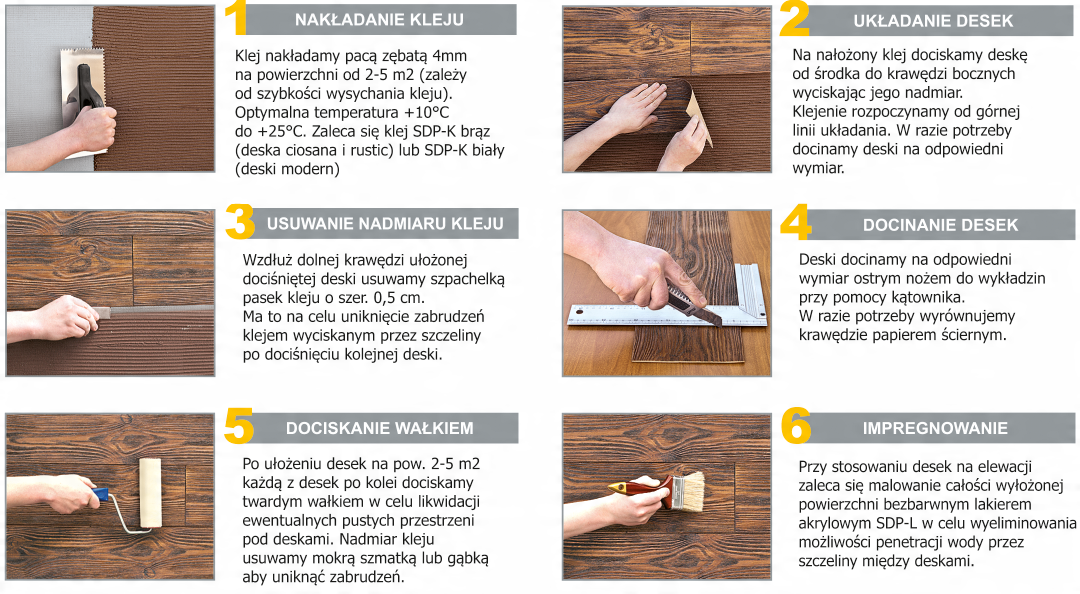 1 NAKŁADANIE KLEJU

Klej nakładamy pacą zębatą 4mm na powierzchni od 2-5 m2 (zależy od szybkości wysychania kleju). Optymalna temperatura +10°C do +25°C. Zaleca się klej SDP-K brąz (deska ciosana i rustic) lub SDP-K biały (deski modern)

2 UKŁADANIE DESEK

Na nałożony klej dociskamy deskę od środka do krawędzi bocznych wyciskając jego nadmiar. Klejenie rozpoczynamy od górnej linii układania. W razie potrzeby docinamy deski na odpowiedni wymiar.

3 USUWANIE NADMIARU KLEJU

Wzdłuż dolnej krawędzi ułożonej dociśniętej deski usuwamy szpachelką pasek kleju o szer. 0,5 cm. Ma to na celu uniknięcie zabrudzeń klejem wyciskanym przez szczeliny po dociśnięciu kolejnej deski.

4 DOCINANIE DESEK

Deski docinamy na odpowiedni wymiar ostrym nożem do wykładzin przy pomocy kątownika. W razie potrzeby wyrównujemy krawędzie papierem ściernym.

5 DOCISKANIE WAŁKIEM

Po ułożeniu desek na pow. 2-5 m2 każdą z desek po kolei dociskamy twardym wałkiem w celu likwidacji ewentualnych pustych przestrzeni pod deskami. Nadmiar kleju usuwamy mokrą szmatką lub gąbką aby uniknąć zabrudzeń.

6 IMPREGNOWANIE

Przy stosowaniu desek na elewacji zaleca się malowanie całości wyłożonej powierzchni bezbarwnym lakierem akrylowym SDP-L w celu wyeliminowania możliwości penetracji wody przez szczeliny między deskami.