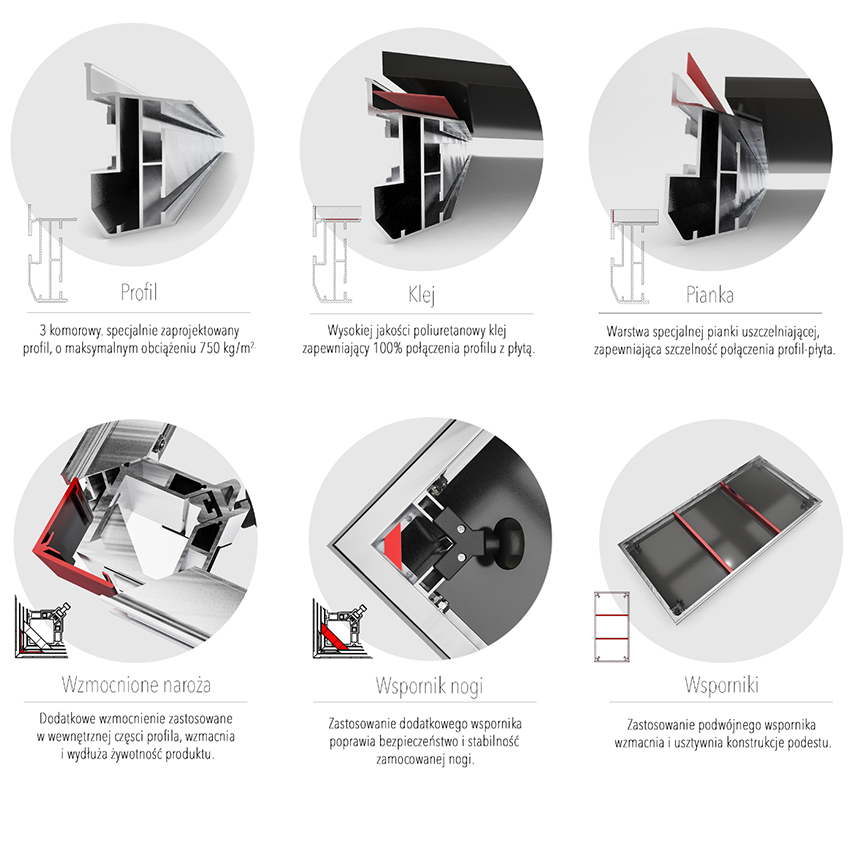 Profil

3 komorowy. specjalnie zaprojektowany profil, o maksymalnym obciążeniu 750 kg/m$^2$

Klej

Wysokiej jakości poliuretanowy klej zapewniający 100% połączenia profilu z płytą.

Pianka

Warstwa specjalnej pianki uszczelniającej, zapewniająca szczelność połączenia profil-płyta.

Wzmocnione naroża

Dodatkowe wzmocnienie zastosowane w wewnętrznej części profila, wzmacnia i wydłuża żywotność produktu.

Wspornik nogi

Zastosowanie dodatkowego wspornika poprawia bezpieczeństwo i stabilność zamocowanej nogi.

Wsporniki

Zastosowanie podwójnego wspornika wzmacnia i usztywnia konstrukcje podestu.