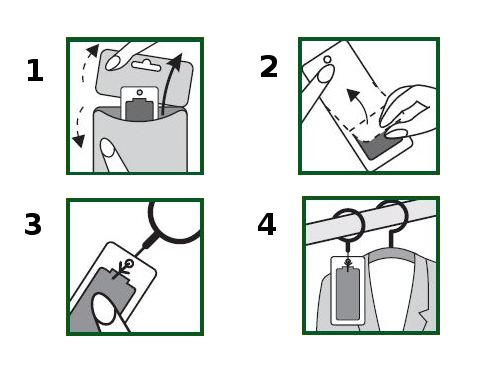 1

2

3

4