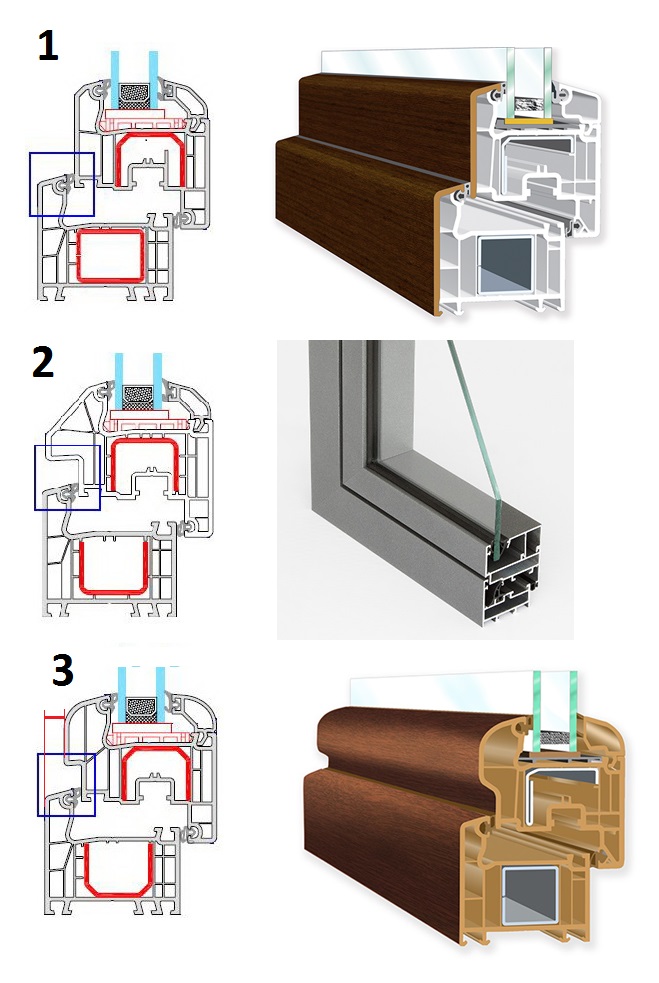 1

2

3