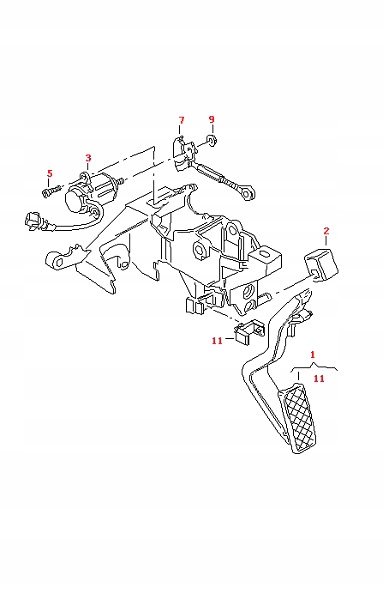 7
9
3
5
2
11
1
11