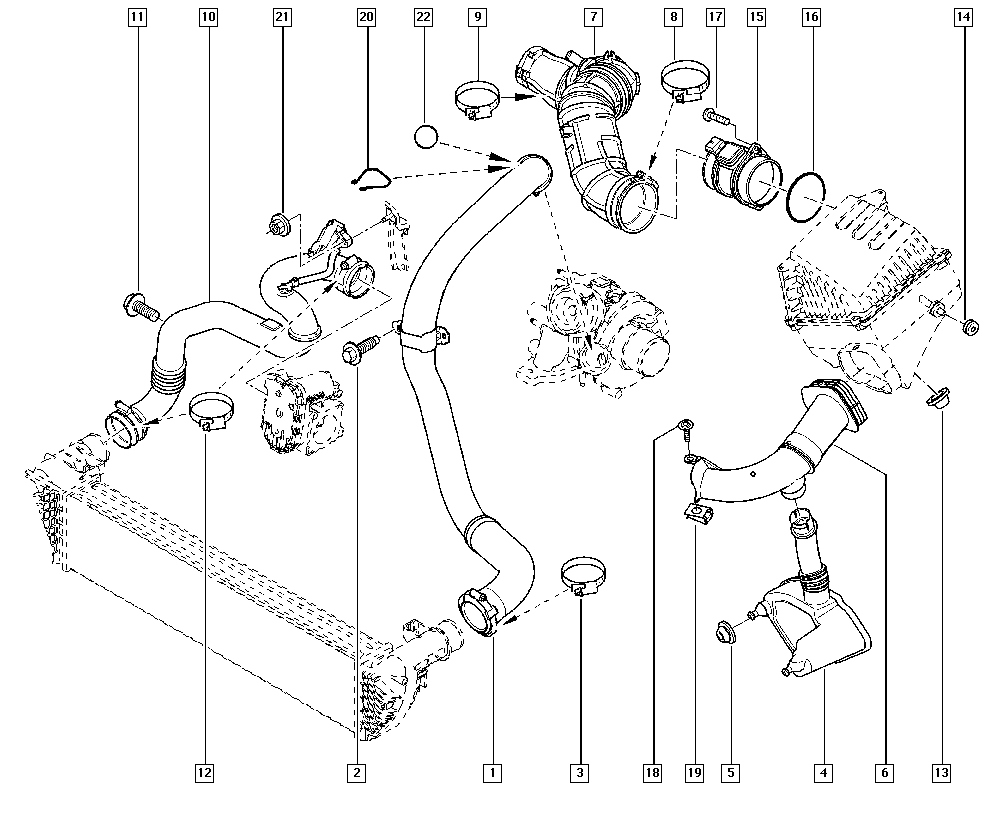 11
10
21
20
22
9
7
8
17
15
16
14
12
2
1
3
18
19
5
4
6
13