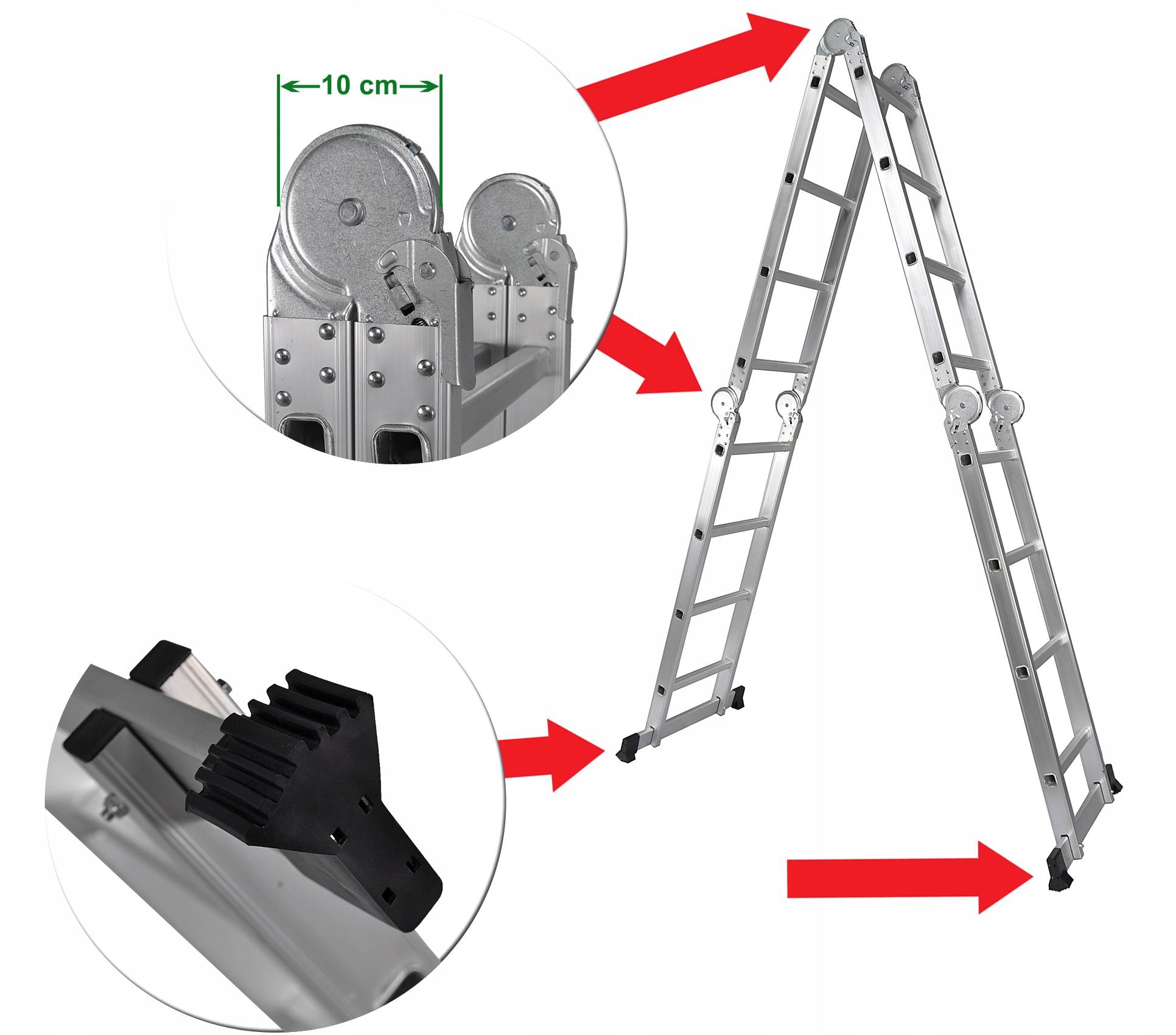 10 cm