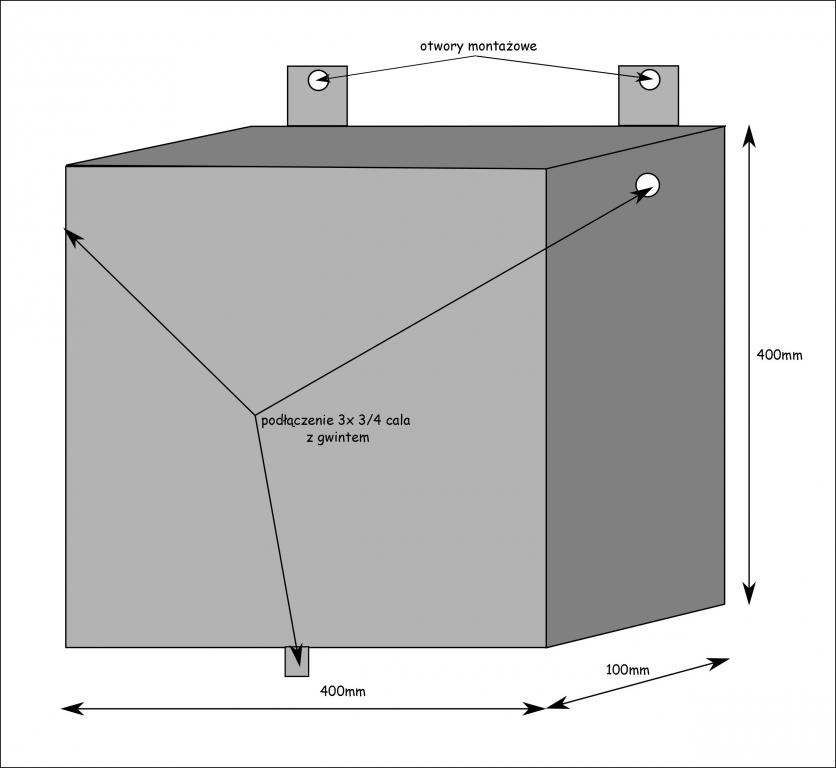 otwory montażowe

400mm

podłączenie 3x 3/4 cala z gwintem

100mm

400mm