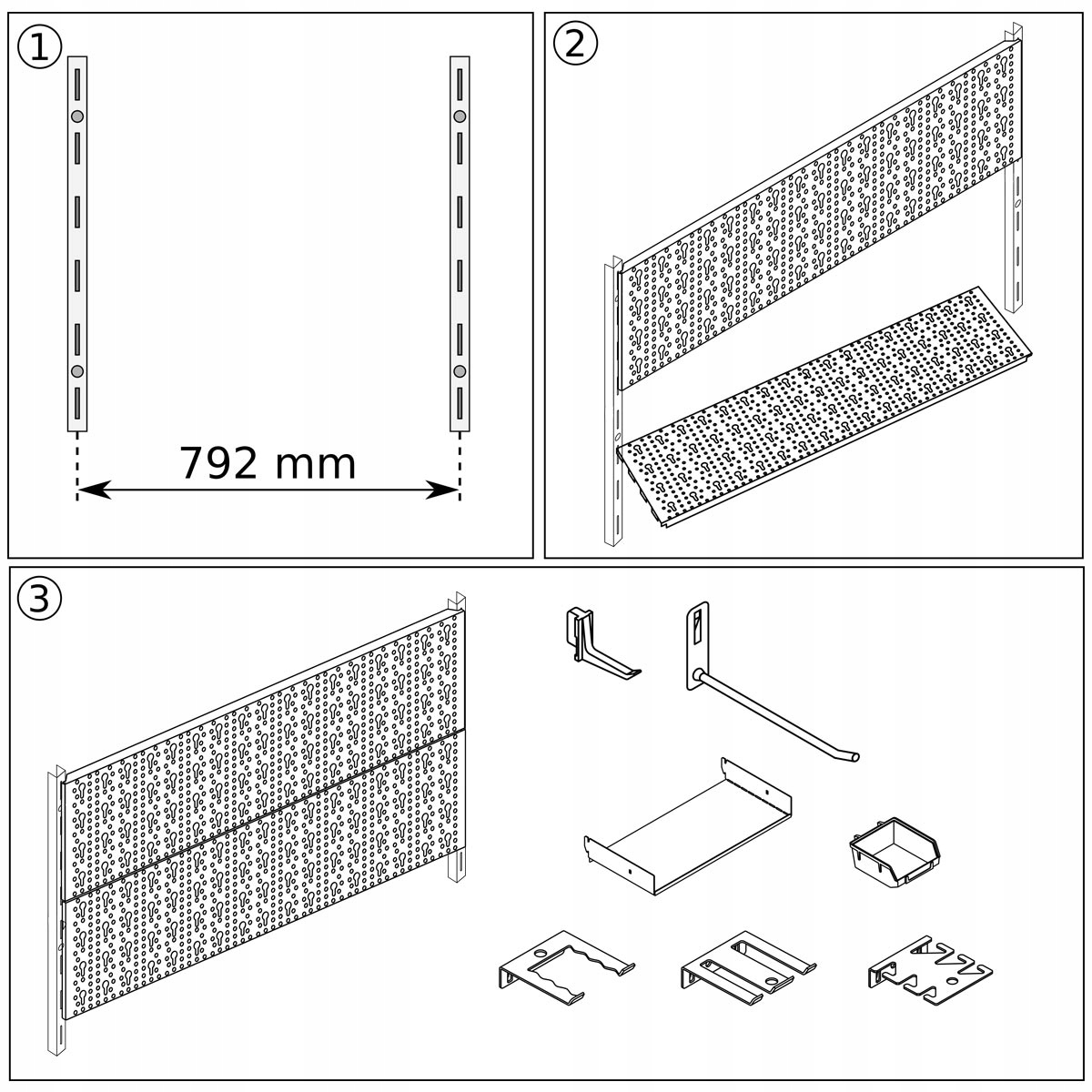 ①

792 mm

②

③