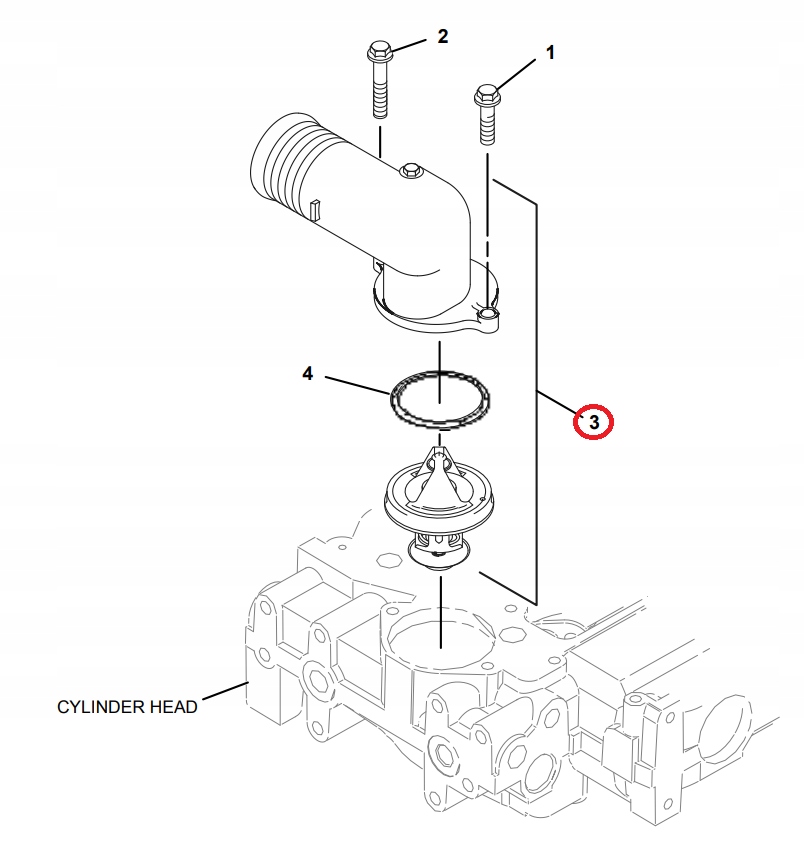 2
1
4
3
CYLINDER HEAD