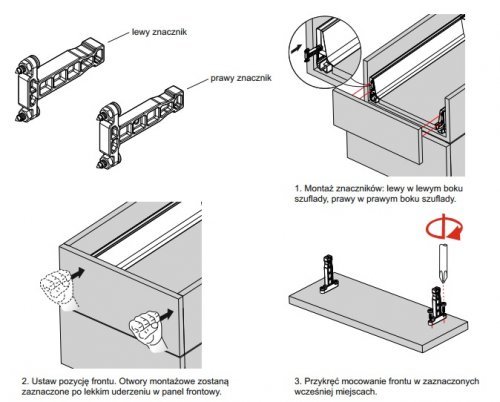 lewy znacznik

prawy znacznik

1. Montaż znaczników: lewy w lewym boku szuflady, prawy w prawym boku szuflady.

2. Ustaw pozycję frontu. Otwory montażowe zostaną zaznaczone po lekkim uderzeniu w panel frontowy.

3. Przykręć mocowanie frontu w zaznaczonych wcześniej miejscach.