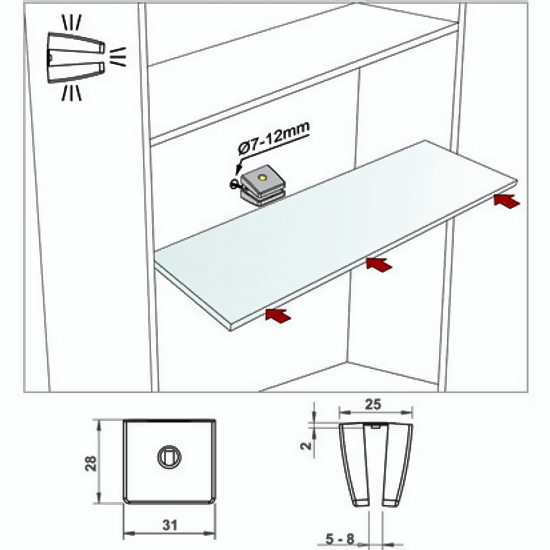 Ø7-12mm

28

31

25

2

5 - 8