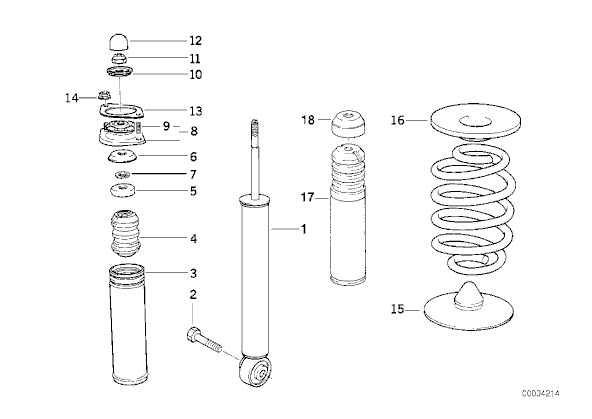 12
11
10
14
13
9
8
6
7
5
4
3
2
1
18
17
16
15
C0034214