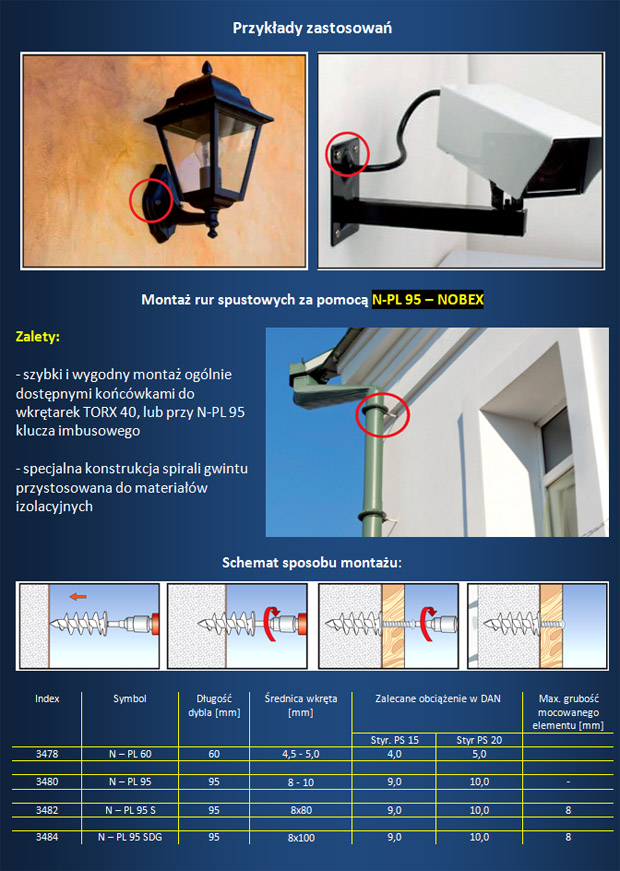 Przykłady zastosowań

Montaż rur spustowych za pomocą N-PL 95 – NOBEX

Zalety:

- szybki i wygodny montaż ogólnie dostępnymi końcówkami do wkrętarek TORX 40, lub przy N-PL 95 klucza imbusowego

- specjalna konstrukcja spirali gwintu przystosowana do materiałów izolacyjnych

Schemat sposobu montażu:

| Index | Symbol | Długość dybla [mm] | Średnica wkręta [mm] | Zalecane obciążenie w DAN Styr. PS 15 | Zalecane obciążenie w DAN Styr PS 20 | Max. grubość mocowanego elementu [mm] |
|---|---|---|---|---|---|---|
| 3478 | N – PL 60 | 60 | 4,5 - 5,0 | 4,0 | 5,0 | |
| 3480 | N – PL 95 | 95 | 8 - 10 | 9,0 | 10,0 | - |
| 3482 | N – PL 95 S | 95 | 8x80 | 9,0 | 10,0 | 8 |
| 3484 | N – PL 95 SDG | 95 | 8x100 | 9,0 | 10,0 | 8 |