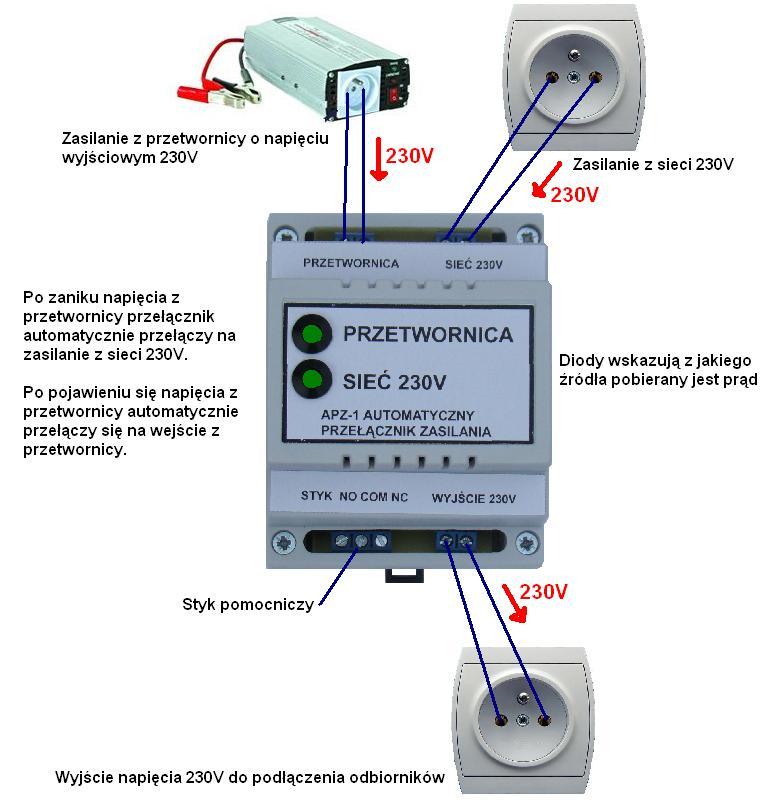 Zasilanie z przetwornicy o napięciu wyjściowym 230V

230V

Zasilanie z sieci 230V

230V

PRZETWORNICA

SIEĆ 230V

Po zaniku napięcia z przetwornicy przełącznik automatycznie przełączy na zasilanie z sieci 230V.

Po pojawieniu się napięcia z przetwornicy automatycznie przełączy się na wejście z przetwornicy.

PRZETWORNICA

SIEĆ 230V

APZ-1 AUTOMATYCZNY PRZEŁĄCZNIK ZASILANIA

Diody wskazują z jakiego źródła pobierany jest prąd

STYK NO COM NC

WYJŚCIE 230V

Styk pomocniczy

230V

Wyjście napięcia 230V do podłączenia odbiorników