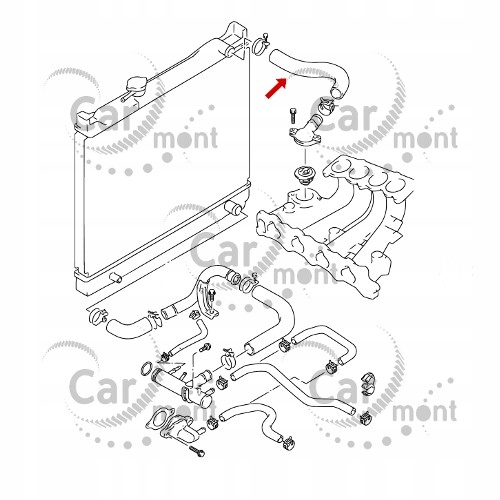 Car mont
Car mont
Car mont
Car mont
Car mont