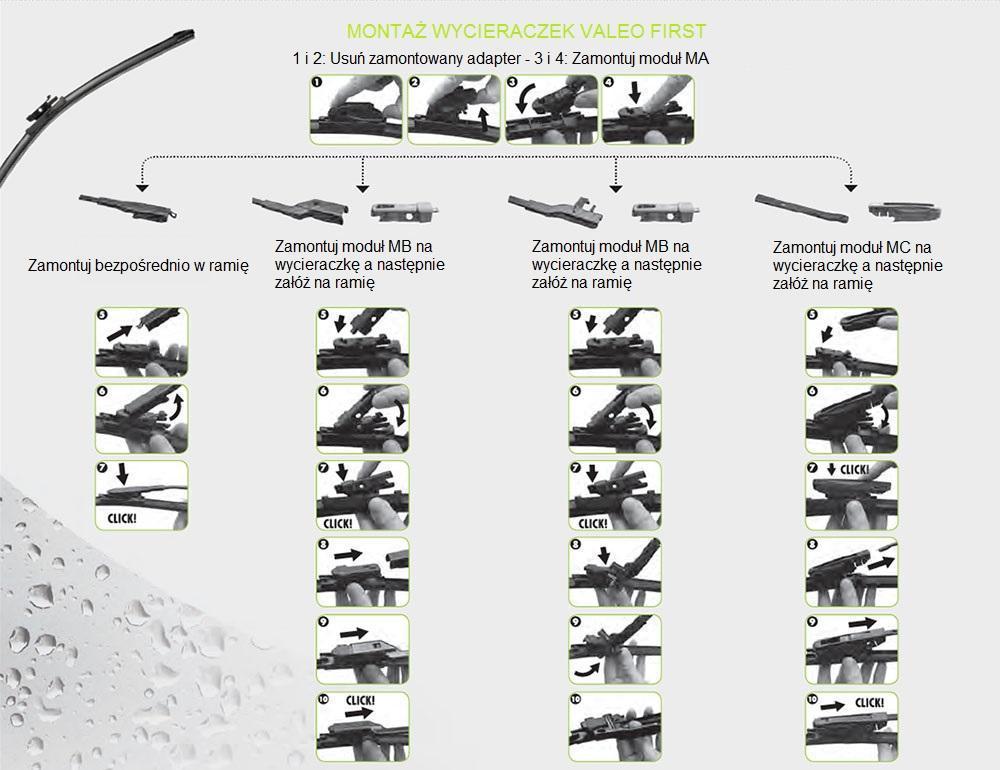 MONTAŻ WYCIERACZEK VALEO FIRST

1 i 2: Usuń zamontowany adapter - 3 i 4: Zamontuj moduł MA

1 2 3 4

Zamontuj bezpośrednio w ramię

5
6
7 CLICK!

Zamontuj moduł MB na wycieraczkę a następnie załóż na ramię

5
6
7 CLICK!
8
9
10 CLICK!

Zamontuj moduł MB na wycieraczkę a następnie załóż na ramię

5
6
7
8
9
10

Zamontuj moduł MC na wycieraczkę a następnie załóż na ramię

5
6
7 CLICK!
8
9
10 CLICK!