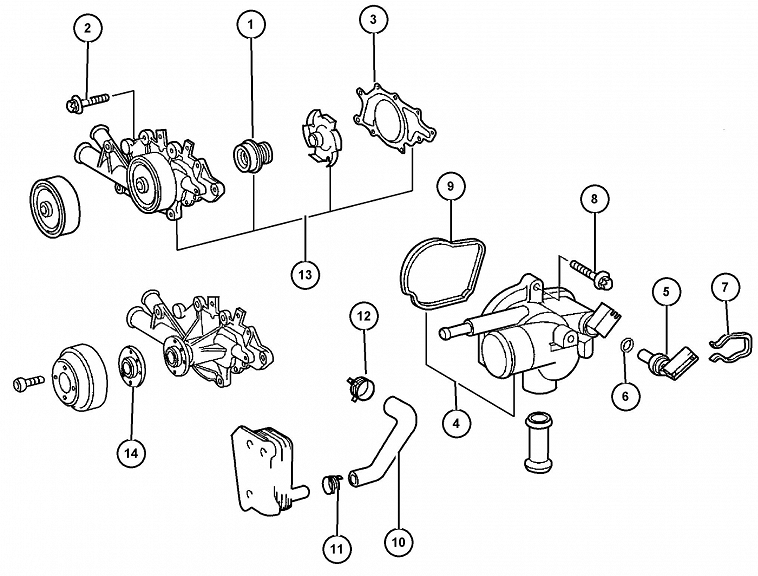 2
1
3
9
8
13
5
7
12
6
4
14
11
10